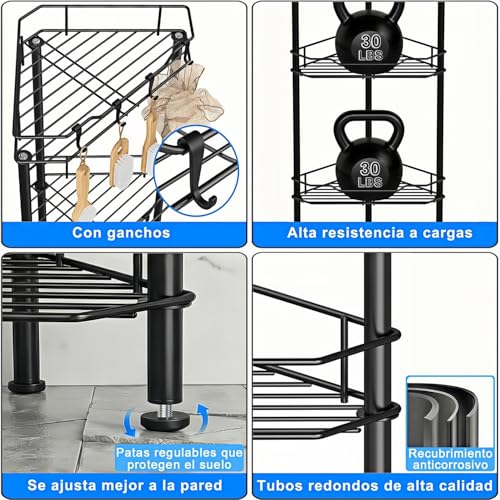 Con ganchos

30 LBS

30 LBS

Alta resistencia a cargas

Patas regulables que protegen el suelo

Se ajusta mejor a la pared

Recubrimiento anticorrosivo

Tubos redondos de alta calidad