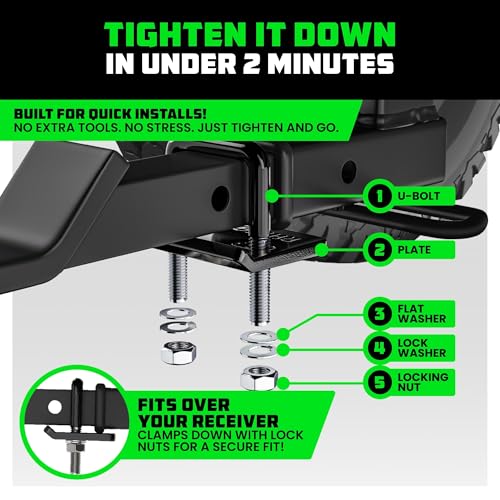 TIGHTEN IT DOWN
IN UNDER 2 MINUTES

BUILT FOR QUICK INSTALLS!
NO EXTRA TOOLS. NO STRESS. JUST TIGHTEN AND GO.

1 U-BOLT

2 PLATE

3 FLAT WASHER

4 LOCK WASHER

5 LOCKING NUT

FITS OVER YOUR RECEIVER
CLAMPS DOWN WITH LOCK NUTS FOR A SECURE FIT!