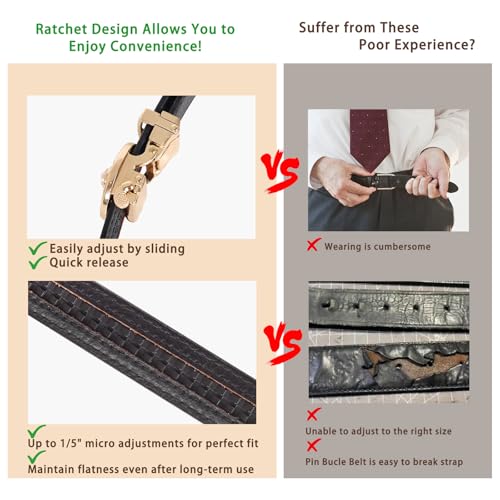 Ratchet Design Allows You to Enjoy Convenience!

✓ Easily adjust by sliding
✓ Quick release

✓ Up to 1/5" micro adjustments for perfect fit
✓ Maintain flatness even after long-term use

VS

VS

Suffer from These Poor Experience?

✗ Wearing is cumbersome

✗ Unable to adjust to the right size
✗ Pin Bucle Belt is easy to break strap