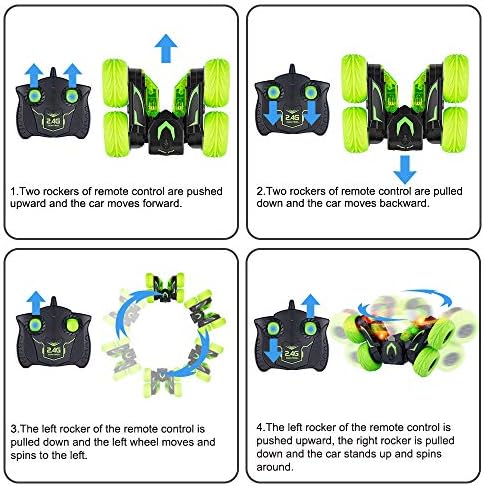 2.4G

1.Two rockers of remote control are pushed upward and the car moves forward.

2.4G

2.Two rockers of remote control are pulled down and the car moves backward.

2.4G

3.The left rocker of the remote control is pulled down and the left wheel moves and spins to the left.

2.4G

4.The left rocker of the remote control is pushed upward, the right rocker is pulled down and the car stands up and spins around.