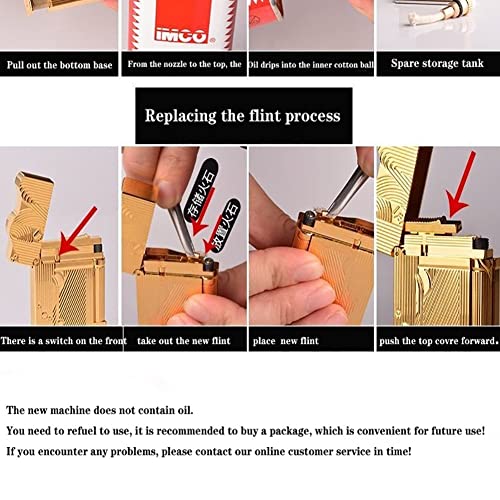 IMCO

Pull out the bottom base

From the nozzle to the top, the

Oil drips into the inner cotton ball

Spare storage tank

Replacing the flint process

存储火石

放置火石

There is a switch on the front

take out the new flint

place new flint

push the top covre forward.

The new machine does not contain oil.

You need to refuel to use, it is recommended to buy a package, which is convenient for future use!

If you encounter any problems, please contact our online customer service in time!