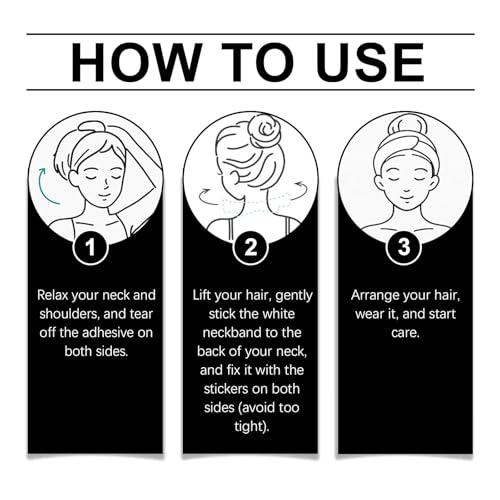 HOW TO USE

1

Relax your neck and shoulders, and tear off the adhesive on both sides.

2

Lift your hair, gently stick the white neckband to the back of your neck, and fix it with the stickers on both sides (avoid too tight).

3

Arrange your hair, wear it, and start care.