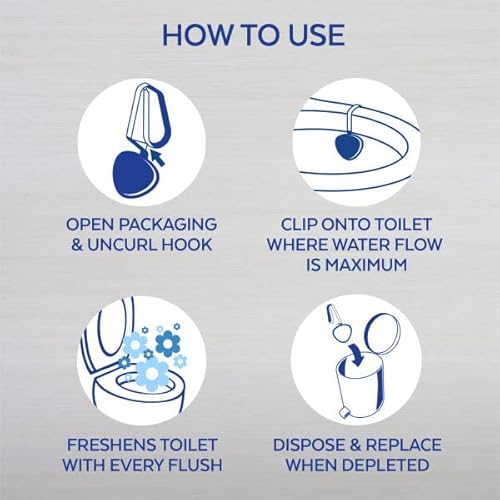 HOW TO USE

OPEN PACKAGING & UNCURL HOOK

CLIP ONTO TOILET WHERE WATER FLOW IS MAXIMUM

FRESHENS TOILET WITH EVERY FLUSH

DISPOSE & REPLACE WHEN DEPLETED