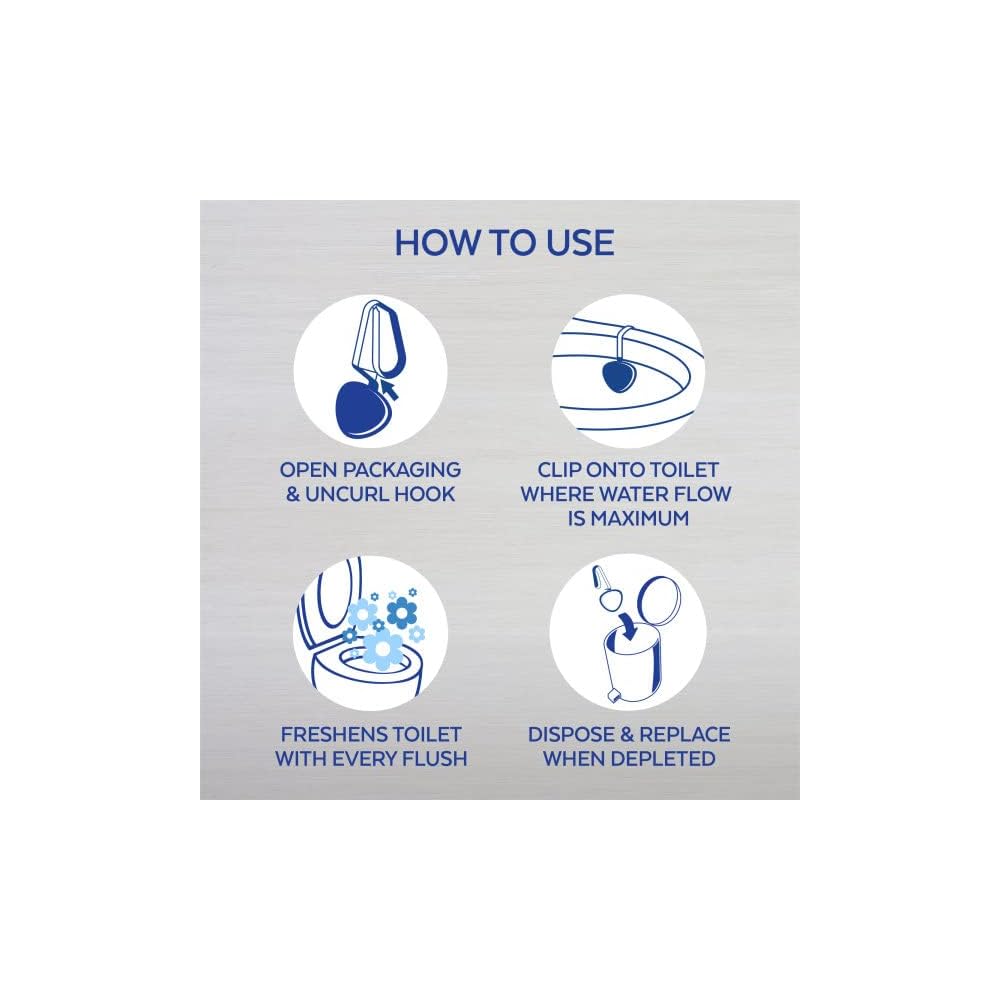 HOW TO USE

OPEN PACKAGING & UNCURL HOOK

CLIP ONTO TOILET WHERE WATER FLOW IS MAXIMUM

FRESHENS TOILET WITH EVERY FLUSH

DISPOSE & REPLACE WHEN DEPLETED