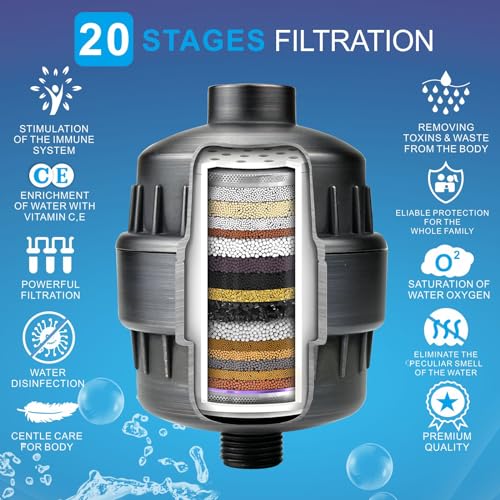 20 STAGES FILTRATION

STIMULATION OF THE IMMUNE SYSTEM

CE

ENRICHMENT OF WATER WITH VITAMIN C,E

POWERFUL FILTRATION

WATER DISINFECTION

CENTLE CARE FOR BODY

REMOVING TOXINS & WASTE FROM THE BODY

ELIABLE PROTECTION FOR THE WHOLE FAMILY

$O^2$

SATURATION OF WATER OXYGEN

ELIMINATE THE PECULIAR SMELL OF THE WATER

PREMIUM QUALITY