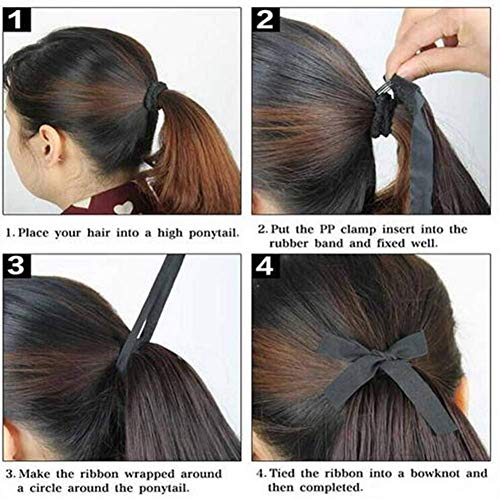 1

1. Place your hair into a high ponytail.

2

2. Put the PP clamp insert into the rubber band and fixed well.

3

3. Make the ribbon wrapped around a circle around the ponytail.

4

4. Tied the ribbon into a bowknot and then completed.