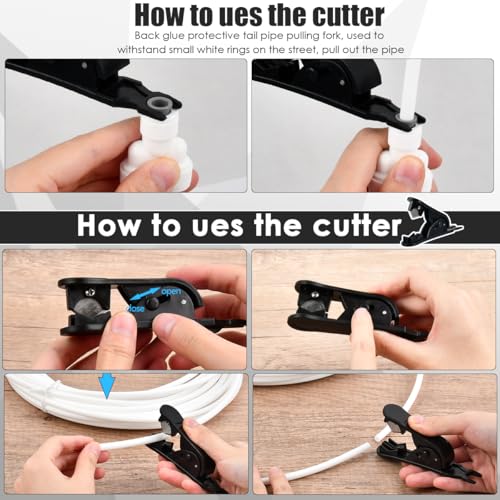 How to ues the cutter

Back glue protective tail pipe pulling fork, used to withstand small white rings on the street, pull out the pipe

How to ues the cutter

open
close