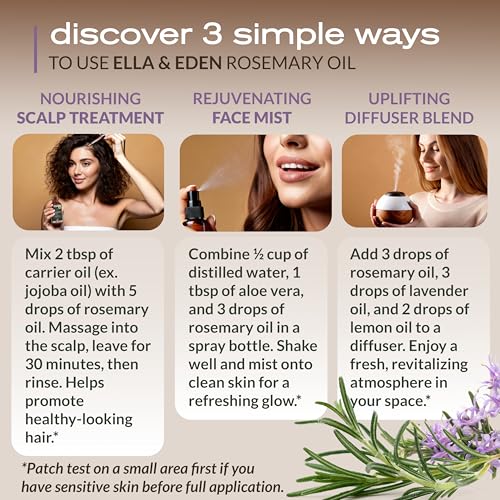 discover 3 simple ways
TO USE ELLA & EDEN ROSEMARY OIL

NOURISHING SCALP TREATMENT

Mix 2 tbsp of carrier oil (ex. jojoba oil) with 5 drops of rosemary oil. Massage into the scalp, leave for 30 minutes, then rinse. Helps promote healthy-looking hair.*

REJUVENATING FACE MIST

Combine ½ cup of distilled water, 1 tbsp of aloe vera, and 3 drops of rosemary oil in a spray bottle. Shake well and mist onto clean skin for a refreshing glow.*

UPLIFTING DIFFUSER BLEND

Add 3 drops of rosemary oil, 3 drops of lavender oil, and 2 drops of lemon oil to a diffuser. Enjoy a fresh, revitalizing atmosphere in your space.*

*Patch test on a small area first if you have sensitive skin before full application.