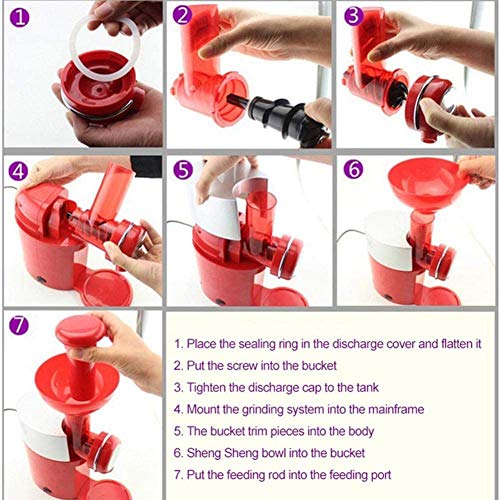 1

2

3

4

5

6

7

1. Place the sealing ring in the discharge cover and flatten it
2. Put the screw into the bucket
3. Tighten the discharge cap to the tank
4. Mount the grinding system into the mainframe
5. The bucket trim pieces into the body
6. Sheng Sheng bowl into the bucket
7. Put the feeding rod into the feeding port