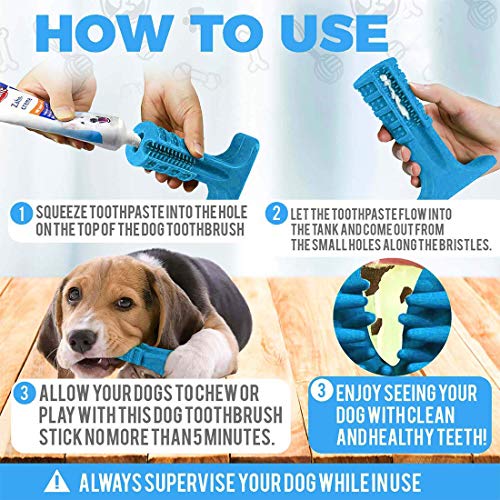 HOW TO USE

1 SQUEEZE TOOTHPASTE INTO THE HOLE ON THE TOP OF THE DOG TOOTHBRUSH

2 LET THE TOOTHPASTE FLOW INTO THE TANK AND COME OUT FROM THE SMALL HOLES ALONG THE BRISTLES.

3 ALLOW YOUR DOGS TO CHEW OR PLAY WITH THIS DOG TOOTHBRUSH STICK NO MORE THAN 5 MINUTES.

3 ENJOY SEEING YOUR DOG WITH CLEAN AND HEALTHY TEETH!

ALWAYS SUPERVISE YOUR DOG WHILE IN USE