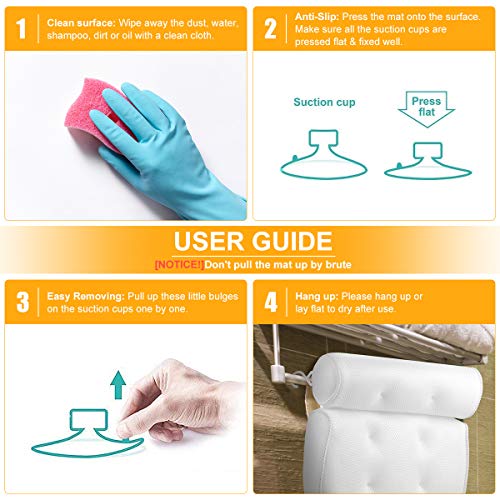 1 Clean surface: Wipe away the dust, water, shampoo, dirt or oil with a clean cloth.

2 Anti-Slip: Press the mat onto the surface. Make sure all the suction cups are pressed flat & fixed well.

Suction cup

Press flat

USER GUIDE

[NOTICE!]Don't pull the mat up by brute

3 Easy Removing: Pull up these little bulges on the suction cups one by one.

4 Hang up: Please hang up or lay flat to dry after use.