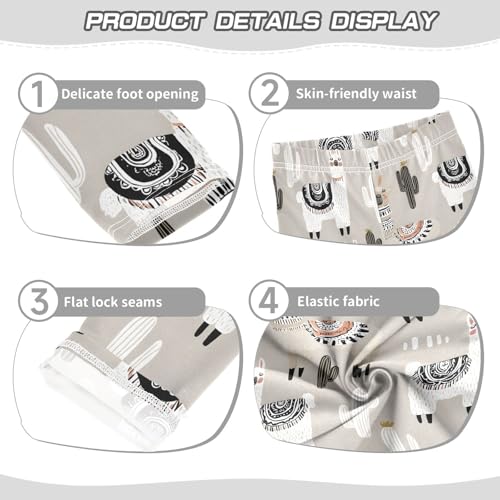 PRODUCT DETAILS DISPLAY

1 Delicate foot opening

2 Skin-friendly waist

3 Flat lock seams

4 Elastic fabric