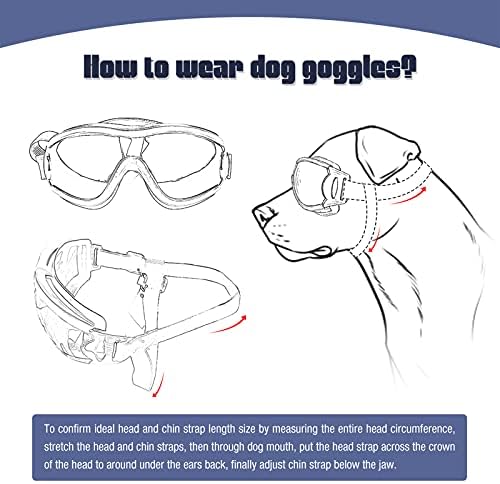 How to wear dog goggles?

To confirm ideal head and chin strap length size by measuring the entire head circumference, stretch the head and chin straps, then through dog mouth, put the head strap across the crown of the head to around under the ears back, finally adjust chin strap below the jaw.