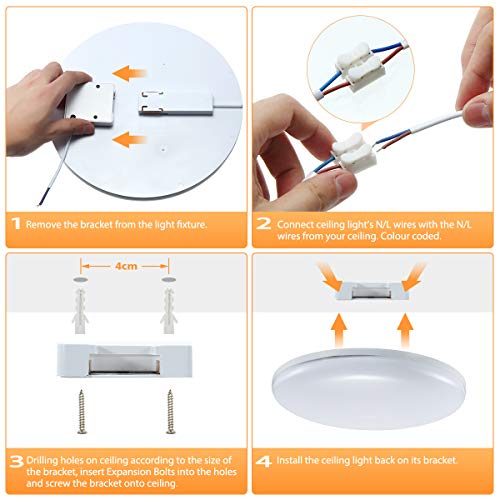 1 Remove the bracket from the light fixture.

2 Connect ceiling light's N/L wires with the N/L wires from your ceiling. Colour coded.

4cm

3 Drilling holes on ceiling according to the size of the bracket, insert Expansion Bolts into the holes and screw the bracket onto ceiling.

4 Install the ceiling light back on its bracket.