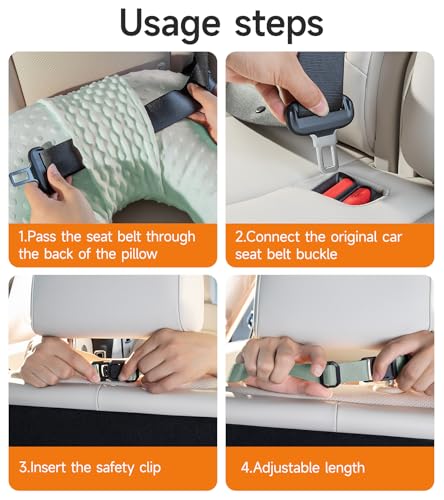 Usage steps

1.Pass the seat belt through the back of the pillow

2.Connect the original car seat belt buckle

3.Insert the safety clip

4.Adjustable length