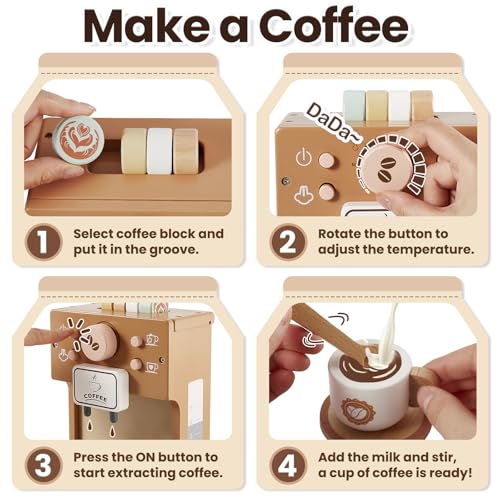 Make a Coffee

1 Select coffee block and put it in the groove.

DaDa~

2 Rotate the button to adjust the temperature.

COFFEE

3 Press the ON button to start extracting coffee.

4 Add the milk and stir, a cup of coffee is ready!