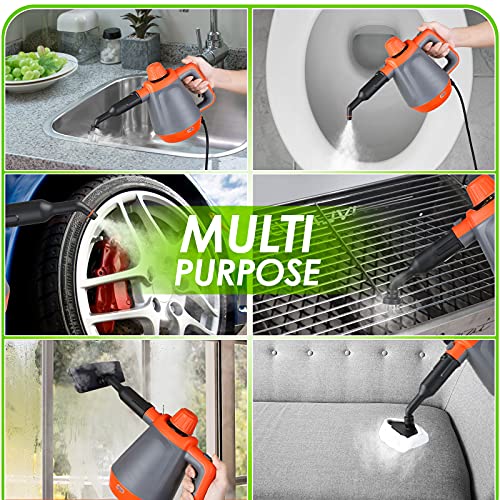 MULTI
PURPOSE