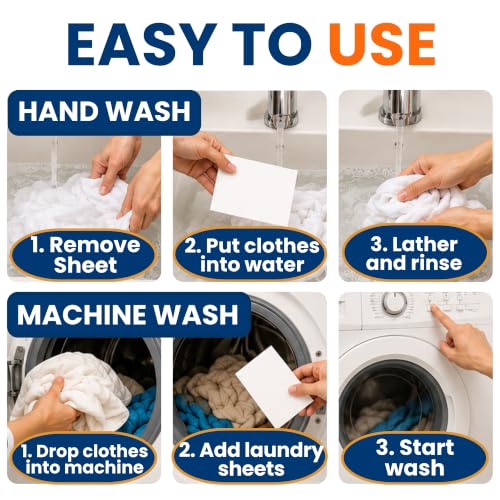 EASY TO USE

HAND WASH

1. Remove Sheet

2. Put clothes into water

3. Lather and rinse

MACHINE WASH

1. Drop clothes into machine

2. Add laundry sheets

3. Start wash