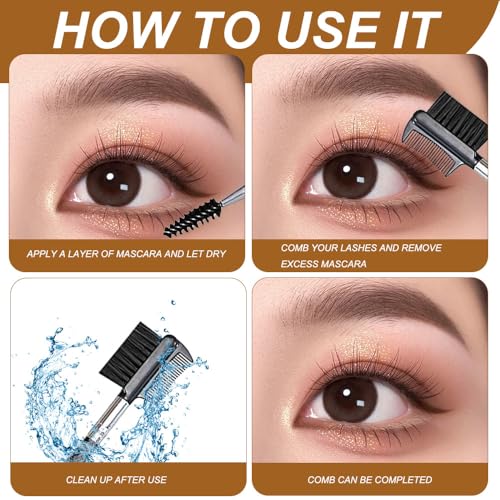 HOW TO USE IT

APPLY A LAYER OF MASCARA AND LET DRY

COMB YOUR LASHES AND REMOVE EXCESS MASCARA

CLEAN UP AFTER USE

COMB CAN BE COMPLETED