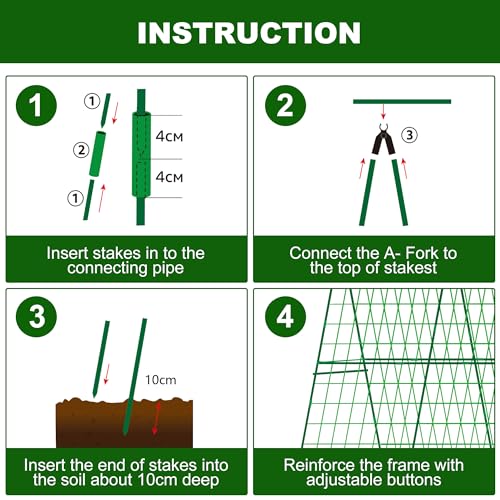 INSTRUCTION

1

①
②
①
4CM
4CM

Insert stakes in to the connecting pipe

2

③

Connect the A- Fork to the top of stakest

3

10cm

Insert the end of stakes into the soil about 10cm deep

4

Reinforce the frame with adjustable buttons