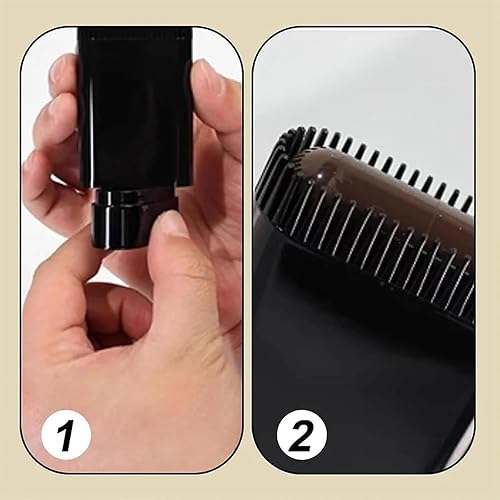 1

2