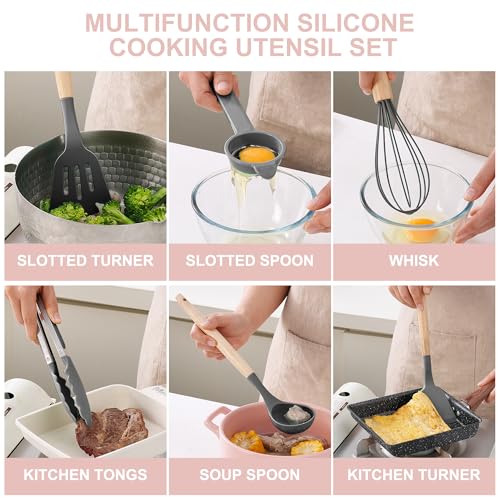 MULTIFUNCTION SILICONE COOKING UTENSIL SET

SLOTTED TURNER

SLOTTED SPOON

WHISK

KITCHEN TONGS

SOUP SPOON

KITCHEN TURNER