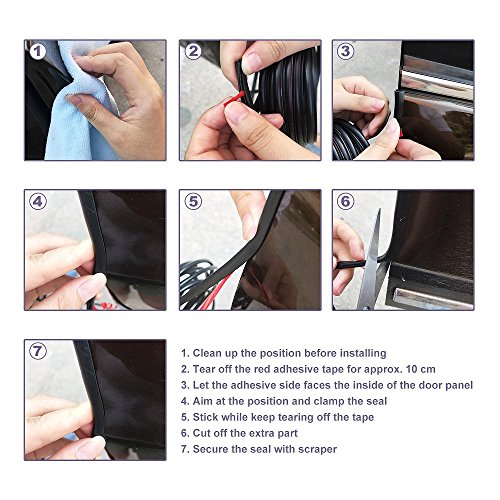 1

2

3

4

5

6

7

1. Clean up the position before installing
2. Tear off the red adhesive tape for approx. 10 cm
3. Let the adhesive side faces the inside of the door panel
4. Aim at the position and clamp the seal
5. Stick while keep tearing off the tape
6. Cut off the extra part
7. Secure the seal with scraper