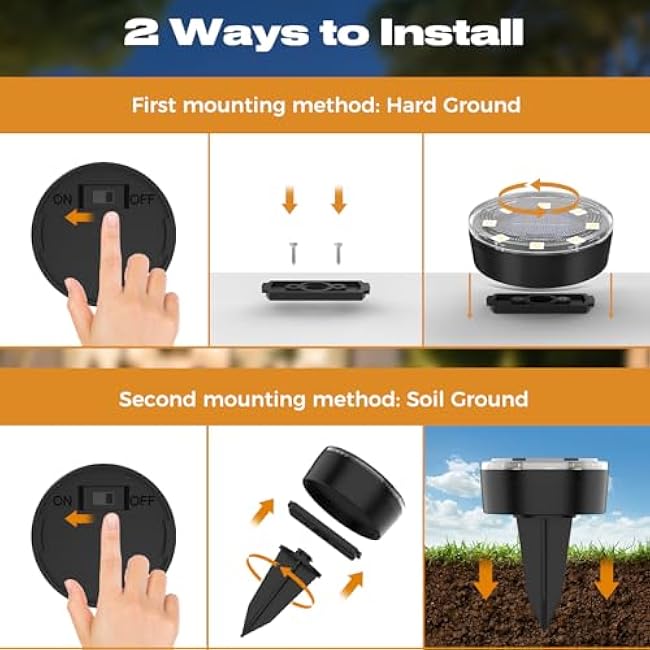 2 Ways to Install

First mounting method: Hard Ground

ON OFF

Second mounting method: Soil Ground

ON OFF