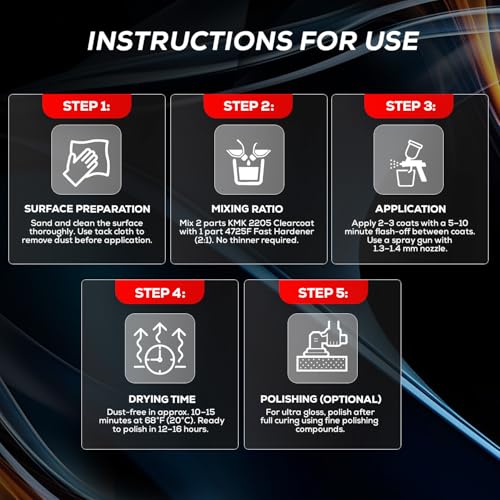 INSTRUCTIONS FOR USE

STEP 1:

SURFACE PREPARATION

Sand and clean the surface thoroughly. Use tack cloth to remove dust before application.

STEP 2:

MIXING RATIO

Mix 2 parts KMK 2205 Clearcoat with 1 part 4725F Fast Hardener (2:1). No thinner required.

STEP 3:

APPLICATION

Apply 2–3 coats with a 5–10 minute flash-off between coats. Use a spray gun with 1.3–1.4 mm nozzle.

STEP 4:

DRYING TIME

Dust-free in approx. 10–15 minutes at 68°F (20°C). Ready to polish in 12–16 hours.

STEP 5:

POLISHING (OPTIONAL)

For ultra gloss, polish after full curing using fine polishing compounds.