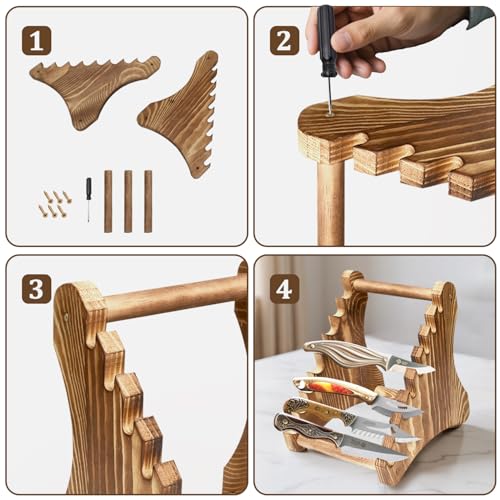 1

2

3

4