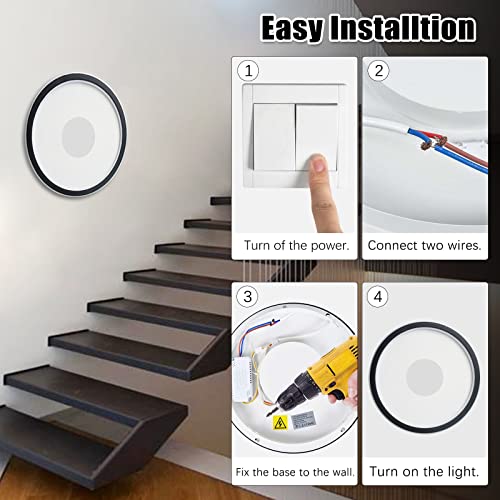 Easy Installtion

1
Turn of the power.

2
Connect two wires.

3
Fix the base to the wall.

4
Turn on the light.