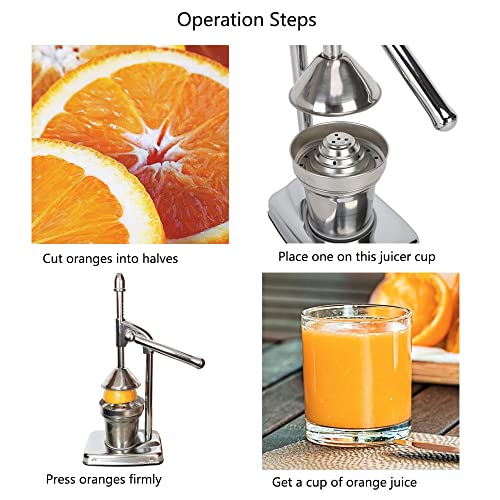 Operation Steps

Cut oranges into halves

Place one on this juicer cup

Press oranges firmly

Get a cup of orange juice