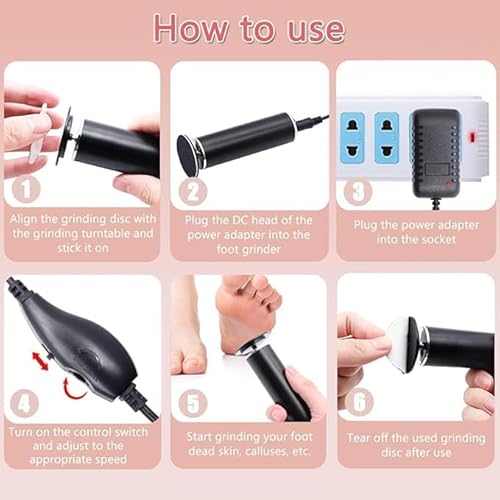 How to use

1
Align the grinding disc with the grinding turntable and stick it on

2
Plug the DC head of the power adapter into the foot grinder

3
Plug the power adapter into the socket

4
Turn on the control switch and adjust to the appropriate speed

5
Start grinding your foot dead skin, calluses, etc.

6
Tear off the used grinding disc after use