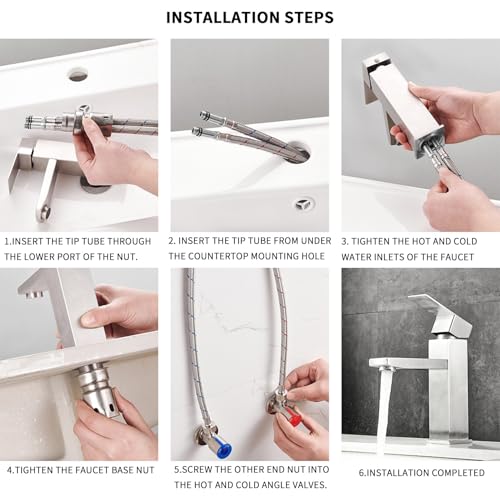 INSTALLATION STEPS

1.INSERT THE TIP TUBE THROUGH THE LOWER PORT OF THE NUT.

2. INSERT THE TIP TUBE FROM UNDER THE COUNTERTOP MOUNTING HOLE

3. TIGHTEN THE HOT AND COLD WATER INLETS OF THE FAUCET

4.TIGHTEN THE FAUCET BASE NUT

5.SCREW THE OTHER END NUT INTO THE HOT AND COLD ANGLE VALVES.

6.INSTALLATION COMPLETED