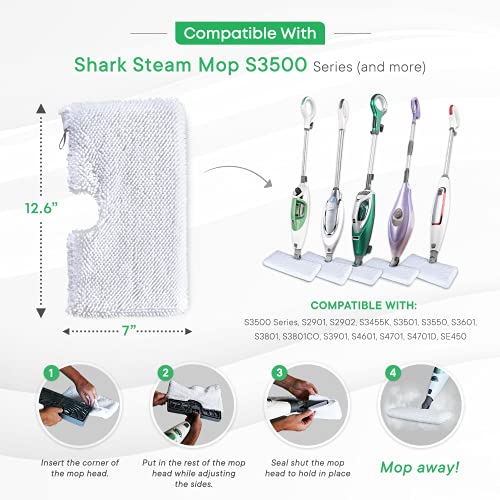 Compatible With

Shark Steam Mop S3500 Series (and more)

12.6"

7"

COMPATIBLE WITH:

S3500 Series, S2901, S2902, S3455K, S3501, S3550, S3601, S3801, S3801CO, S3901, S4601, S4701, S4701D, SE450

1

Insert the corner of the mop head.

2

Put in the rest of the mop head while adjusting the sides.

3

Seal shut the mop head to hold in place

4

Mop away!