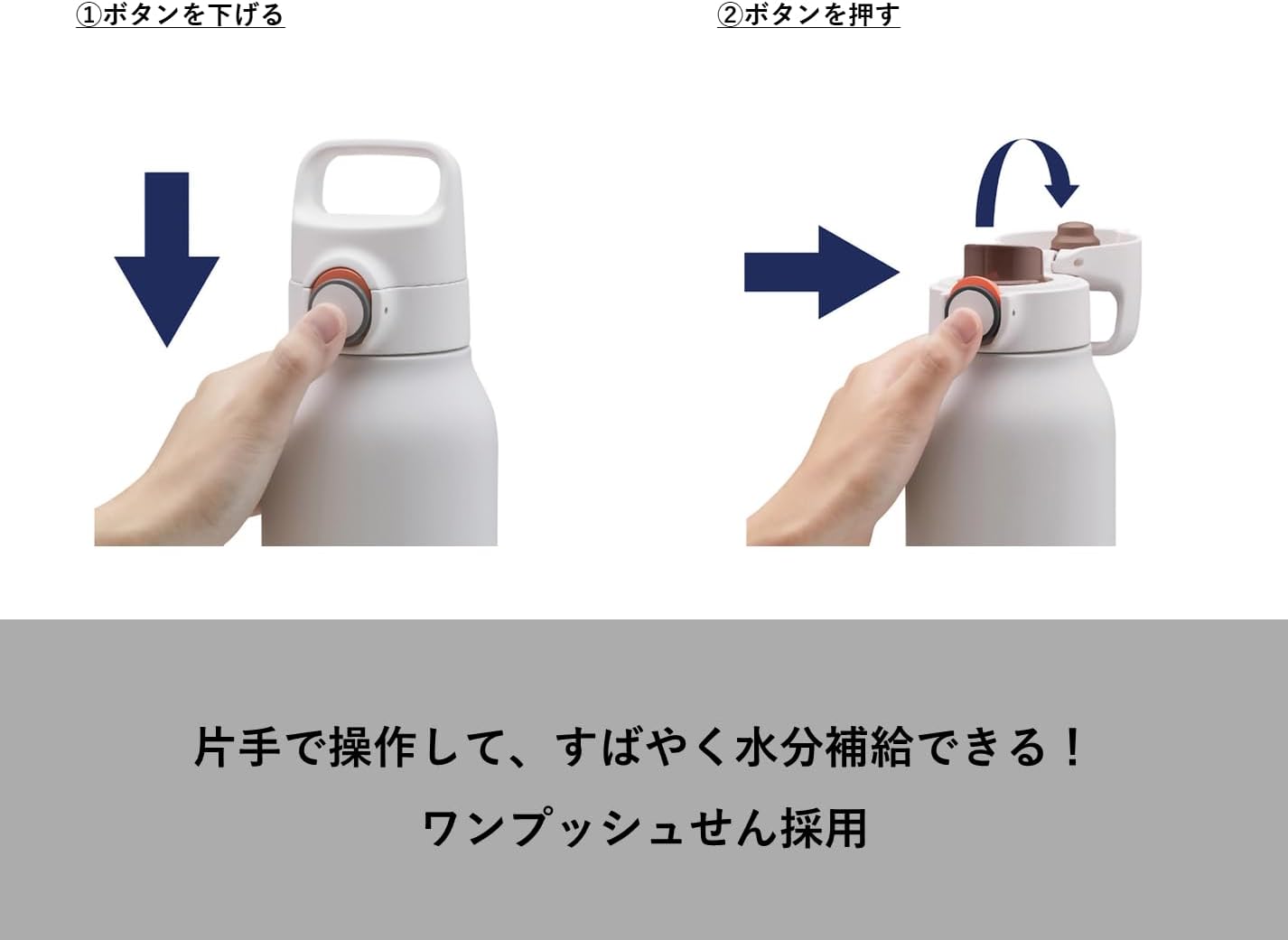 ①ボタンを下げる

②ボタンを押す

片手で操作して、すばやく水分補給できる！

ワンプッシュせん採用