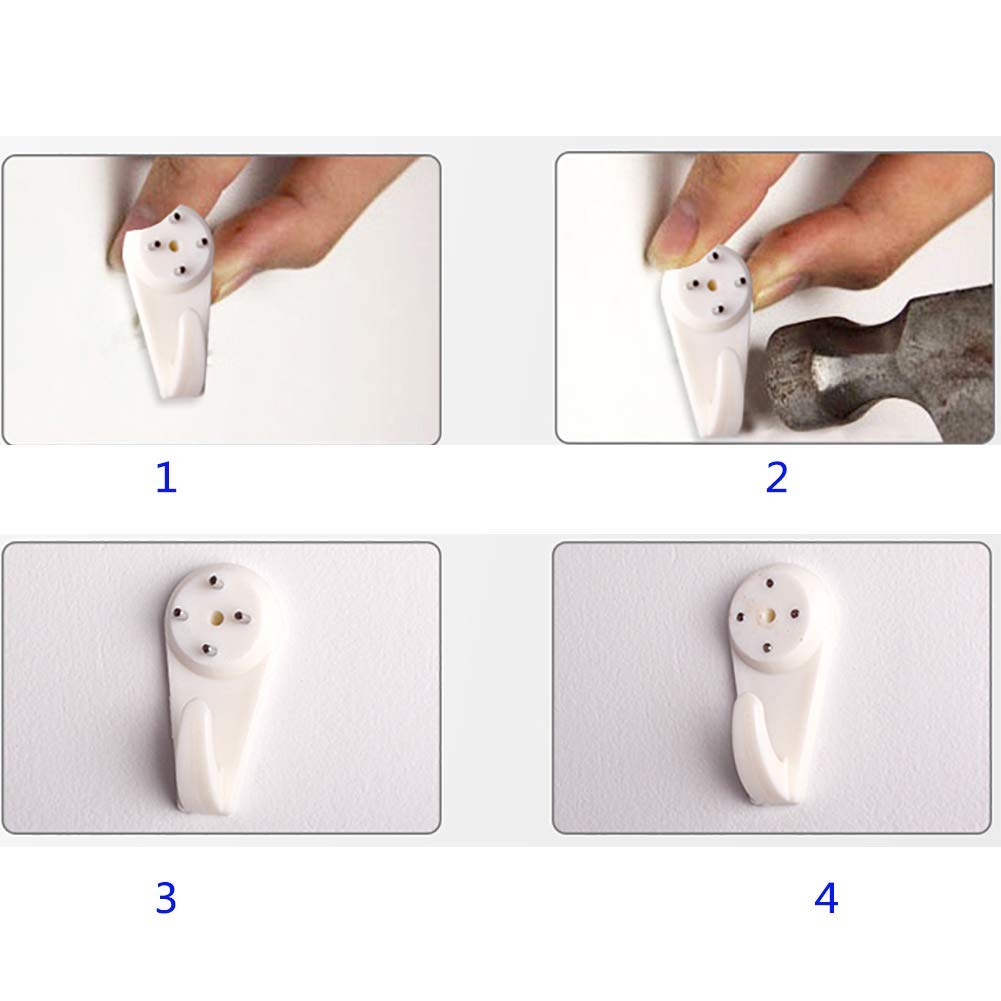 1

2

3

4