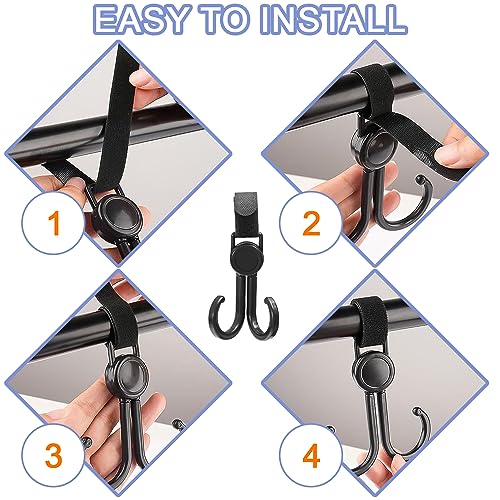 EASY TO INSTALL

1

2

3

4