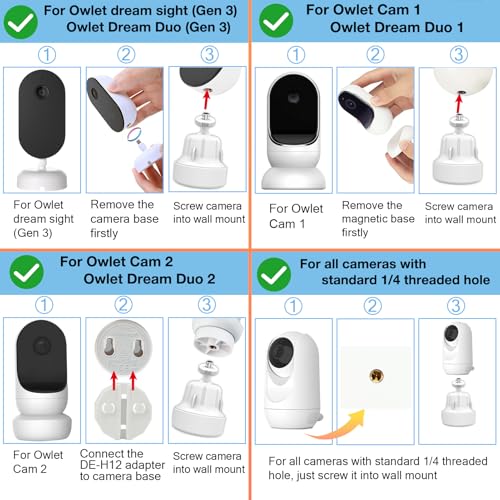 For Owlet dream sight (Gen 3)
Owlet Dream Duo (Gen 3)

①
②
③

For Owlet dream sight (Gen 3)

Remove the camera base firstly

Screw camera into wall mount

For Owlet Cam 1
Owlet Dream Duo 1

①
②
③

For Owlet Cam 1

Remove the magnetic base firstly

Screw camera into wall mount

For Owlet Cam 2
Owlet Dream Duo 2

①
②
③

For Owlet Cam 2

Connect the DE-H12 adapter to camera base

Screw camera into wall mount

For all cameras with standard 1/4 threaded hole

①
②
③

For all cameras with standard 1/4 threaded hole, just screw it into wall mount