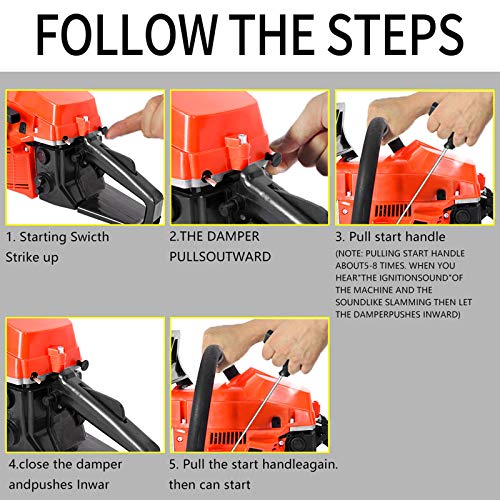 FOLLOW THE STEPS

1. Starting Swicth Strike up

2.THE DAMPER PULLSOUTWARD

3. Pull start handle
(NOTE: PULLING START HANDLE ABOUT5-8 TIMES. WHEN YOU HEAR"THE IGNITIONSOUND"OF THE MACHINE AND THE SOUNDLIKE SLAMMING THEN LET THE DAMPERPUSHES INWARD)

4.close the damper andpushes Inwar

5. Pull the start handleagain. then can start