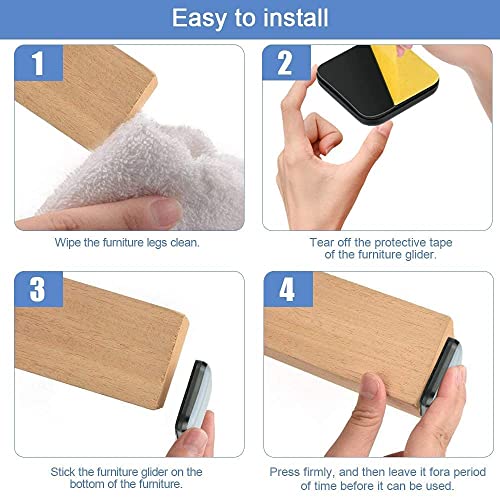 Easy to install

1

Wipe the furniture legs clean.

2

Tear off the protective tape of the furniture glider.

3

Stick the furniture glider on the bottom of the furniture.

4

Press firmly, and then leave it fora period of time before it can be used.