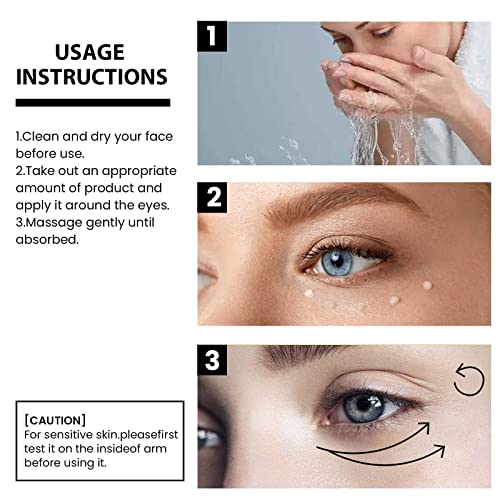 USAGE INSTRUCTIONS

1.Clean and dry your face before use.
2.Take out an appropriate amount of product and apply it around the eyes.
3.Massage gently until absorbed.

[CAUTION]
For sensitive skin.pleasefirst test it on the insideof arm before using it.

1

2

3