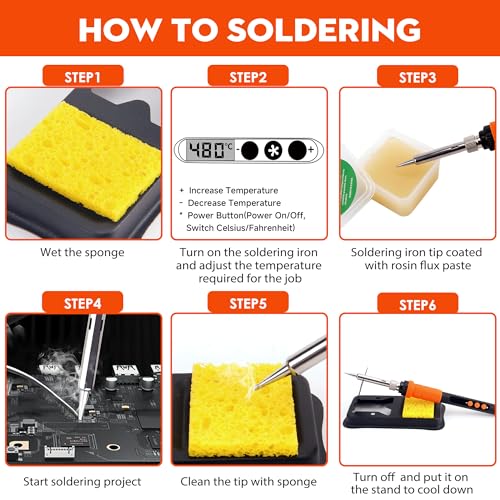 HOW TO SOLDERING

STEP1

Wet the sponge

STEP2

480°C - * +

+ Increase Temperature
- Decrease Temperature
* Power Button(Power On/Off, Switch Celsius/Fahrenheit)

Turn on the soldering iron and adjust the temperature required for the job

STEP3

Soldering iron tip coated with rosin flux paste

STEP4

Start soldering project

STEP5

Clean the tip with sponge

STEP6

Turn off and put it on the stand to cool down