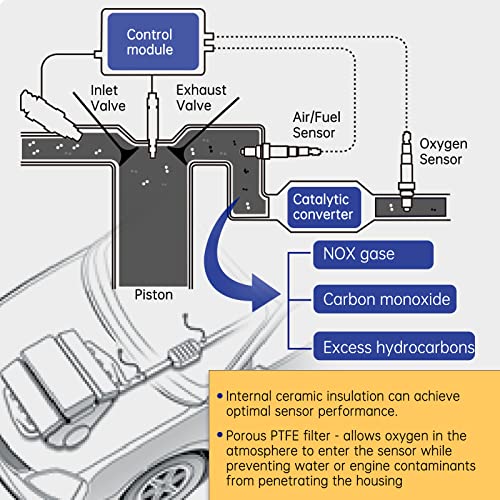 Control module

Inlet Valve

Exhaust Valve

Air/Fuel Sensor

Oxygen Sensor

Catalytic converter

Piston

NOX gase

Carbon monoxide

Excess hydrocarbons

• Internal ceramic insulation can achieve optimal sensor performance.

• Porous PTFE filter - allows oxygen in the atmosphere to enter the sensor while preventing water or engine contaminants from penetrating the housing