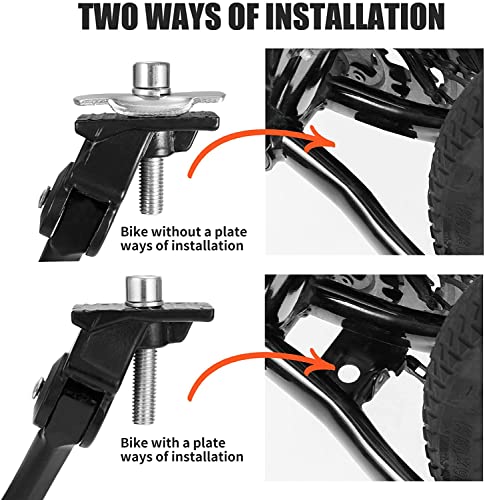 TWO WAYS OF INSTALLATION

Bike without a plate ways of installation

Bike with a plate ways of installation