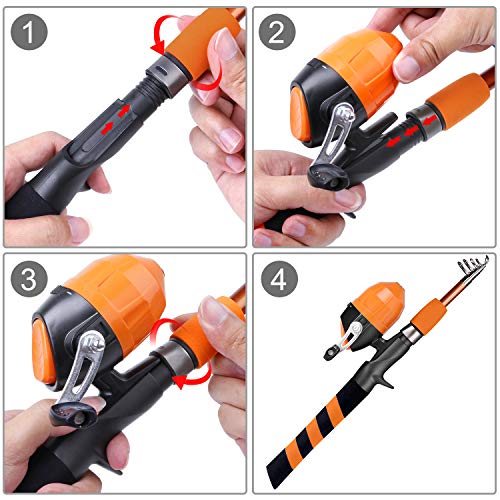 1

2

3

4