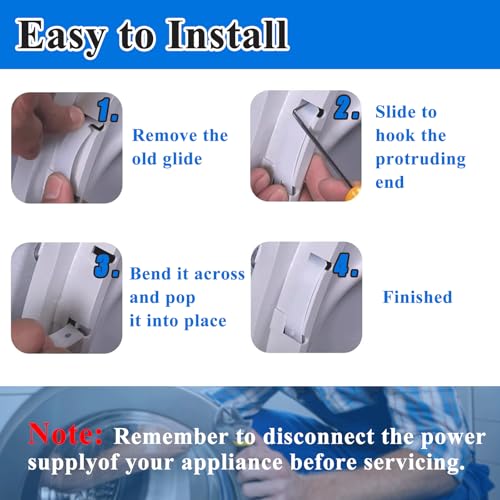 Easy to Install

1.

Remove the old glide

2.

Slide to hook the protruding end

3.

Bend it across and pop it into place

4.

Finished

Note: Remember to disconnect the power supplyof your appliance before servicing.