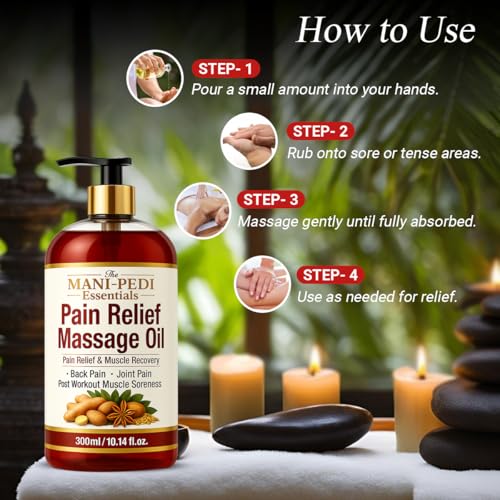 How to Use

STEP- 1
Pour a small amount into your hands.

STEP- 2
Rub onto sore or tense areas.

STEP- 3
Massage gently until fully absorbed.

STEP- 4
Use as needed for relief.

The
MANI-PEDI
Essentials
Pain Relief
Massage Oil
Pain Relief & Muscle Recovery
· Back Pain · Joint Pain
Post Workout Muscle Soreness
300ml / 10.14 fl.oz.