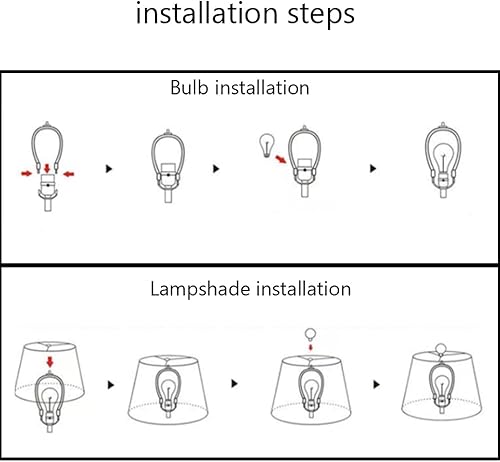 installation steps

Bulb installation

Lampshade installation