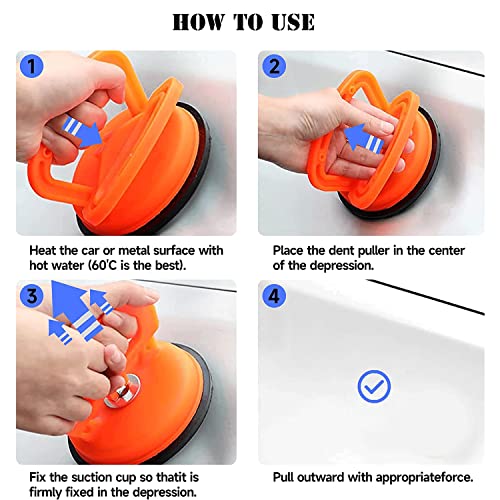 HOW TO USE

1

Heat the car or metal surface with hot water (60'C is the best).

2

Place the dent puller in the center of the depression.

3

Fix the suction cup so thatit is firmly fixed in the depression.

4

Pull outward with appropriateforce.